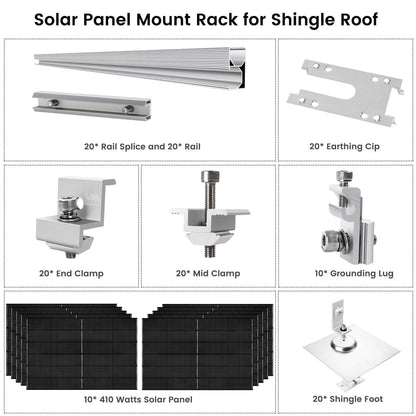 Solar Panel Mount Rack for Shingle Roof

20* Rail Splice and 20* Rail

20* Earthing Cip

20* End Clamp

20* Mid Clamp

10* Grounding Lug

10* 410 Watts Solar Panel

20* Shingle Foot